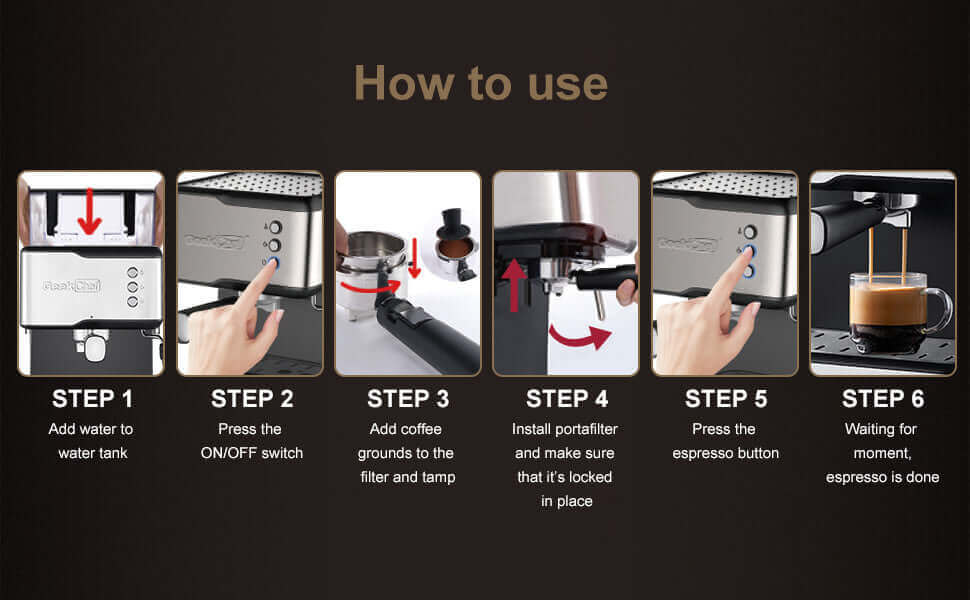 How to use

Geek Chef

Geek Chef

Geek Chef

STEP 1
Add water to water tank

STEP 2
Press the ON/OFF switch

STEP 3
Add coffee grounds to the filter and tamp

STEP 4
Install portafilter and make sure that it's locked in place

STEP 5
Press the espresso button

STEP 6
Waiting for moment, espresso is done